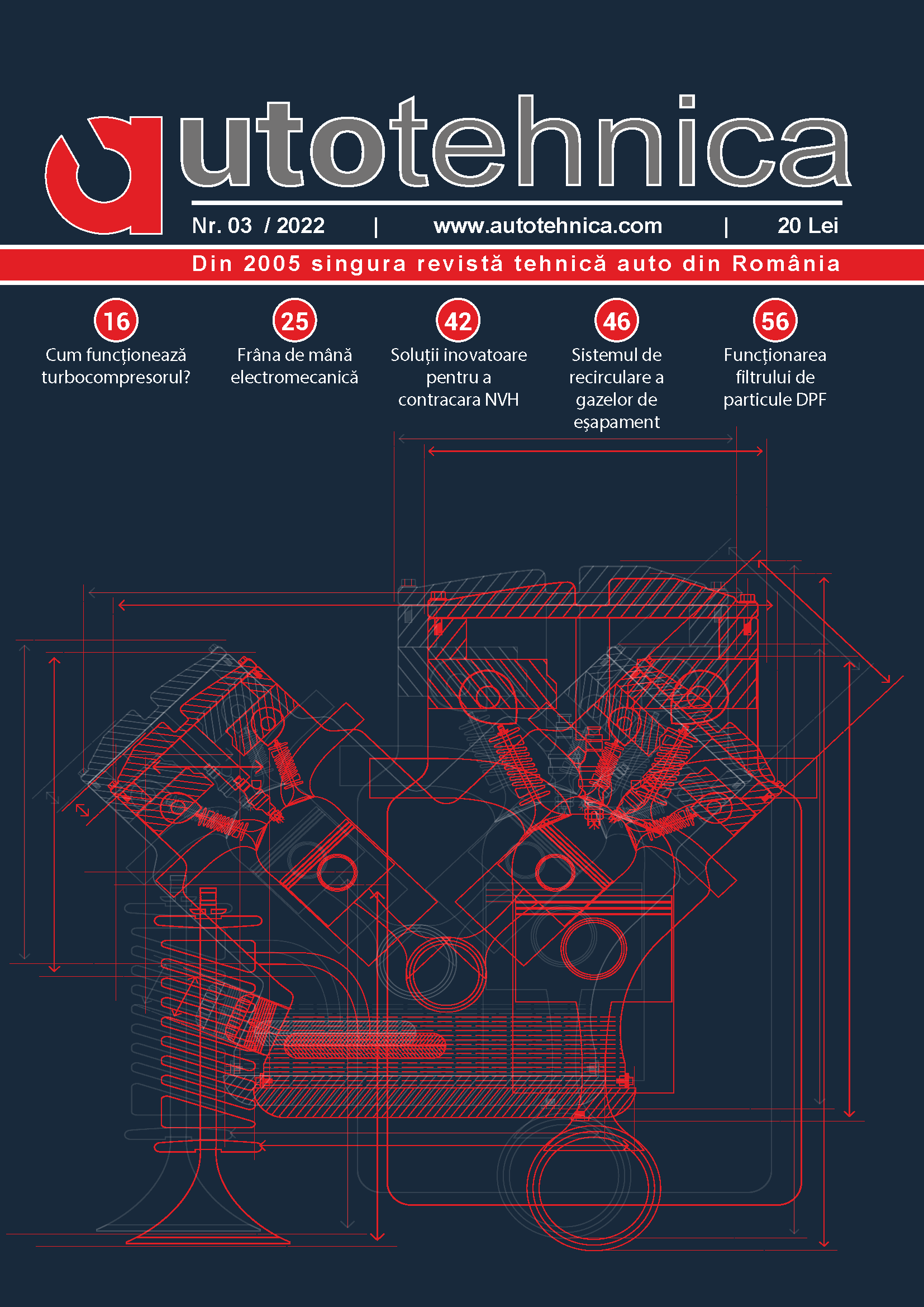 autotehnica

Nr. 03 / 2022 | www.autotehnica.com | 20 Lei

Din 2005 singura revistă tehnică auto din România

16
Cum funcționează turbocompresorul?

25
Frâna de mână electromecanică

42
Soluții inovatoare pentru a contracara NVH

46
Sistemul de recirculare a gazelor de eșapament

56
Funcționarea filtrului de particule DPF